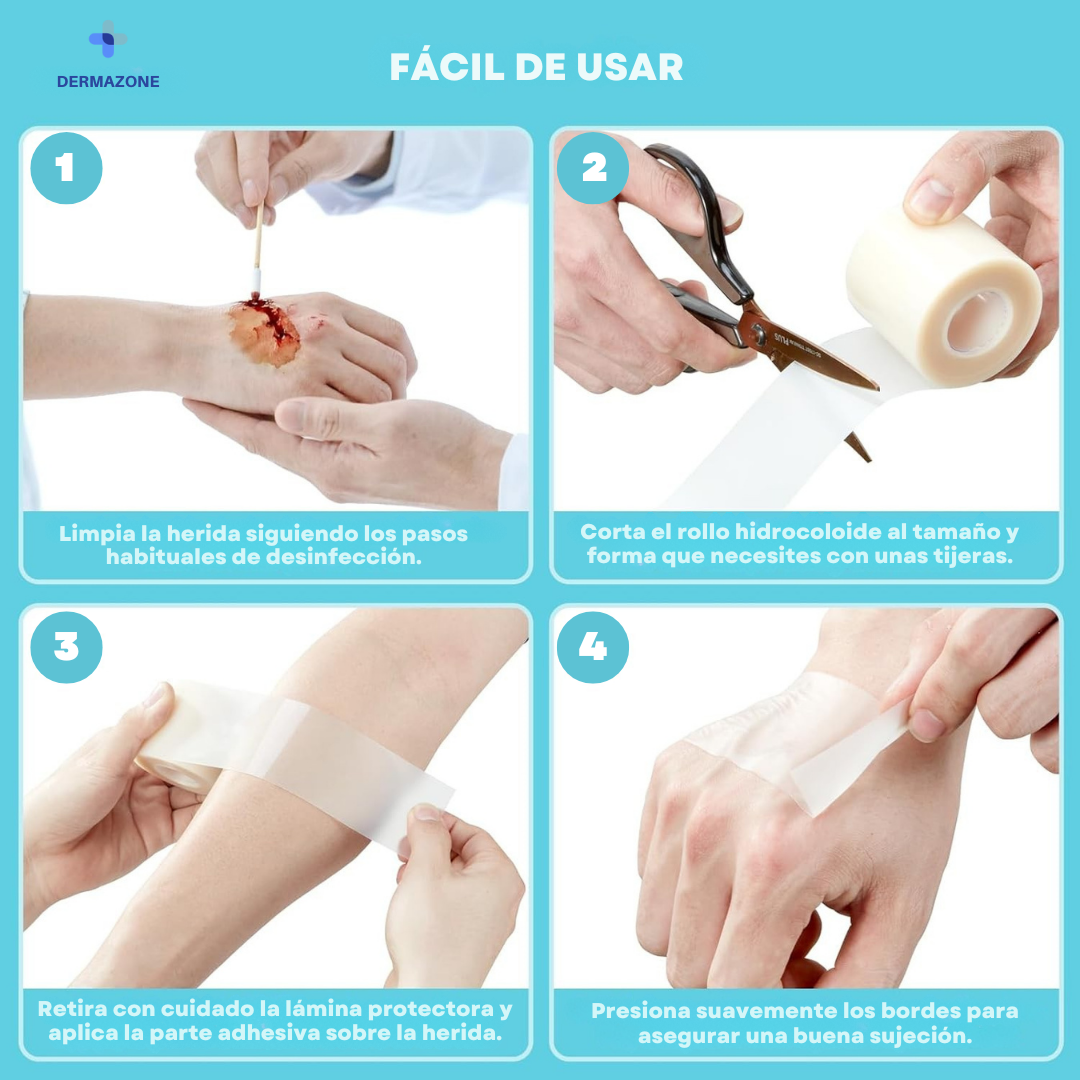 DERMAZONE

FÁCIL DE USAR

1

Limpia la herida siguiendo los pasos habituales de desinfección.

2

Corta el rollo hidrocoloide al tamaño y forma que necesites con unas tijeras.

3

Retira con cuidado la lámina protectora y aplica la parte adhesiva sobre la herida.

4

Presiona suavemente los bordes para asegurar una buena sujeción.