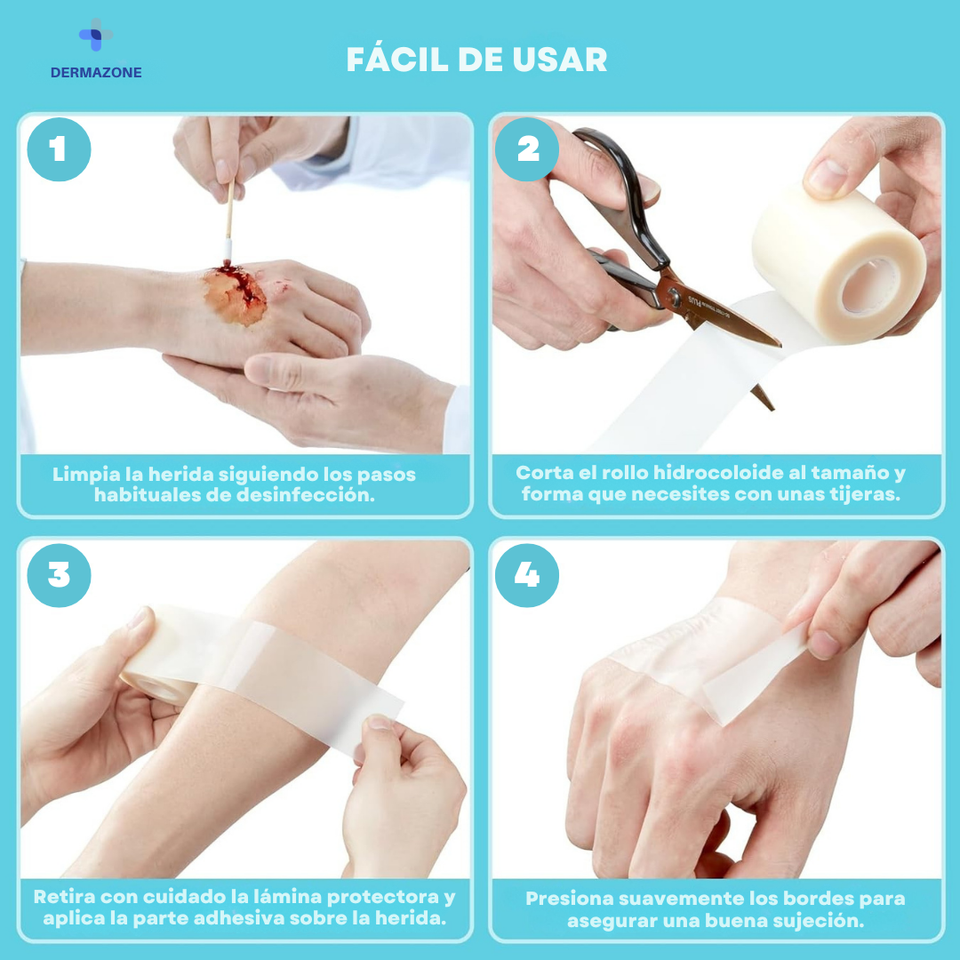 DERMAZONE

FÁCIL DE USAR

1

Limpia la herida siguiendo los pasos habituales de desinfección.

2

Corta el rollo hidrocoloide al tamaño y forma que necesites con unas tijeras.

3

Retira con cuidado la lámina protectora y aplica la parte adhesiva sobre la herida.

4

Presiona suavemente los bordes para asegurar una buena sujeción.